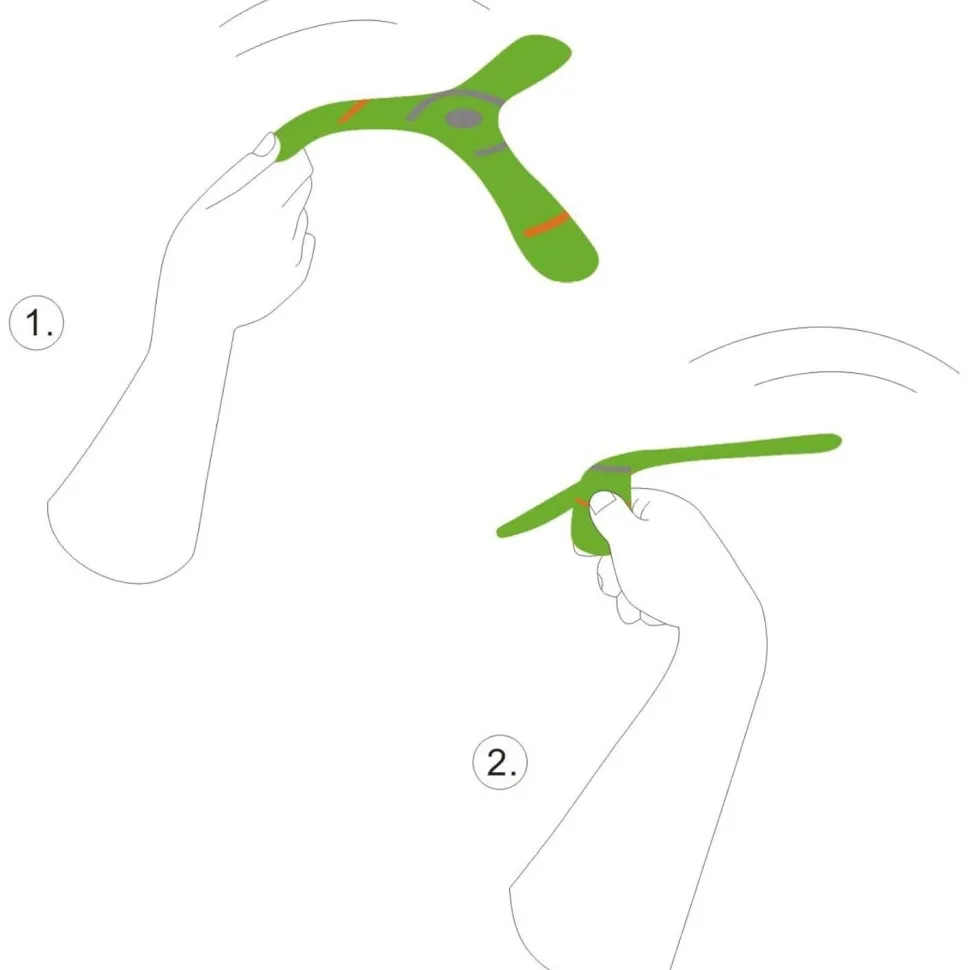 1.

2.