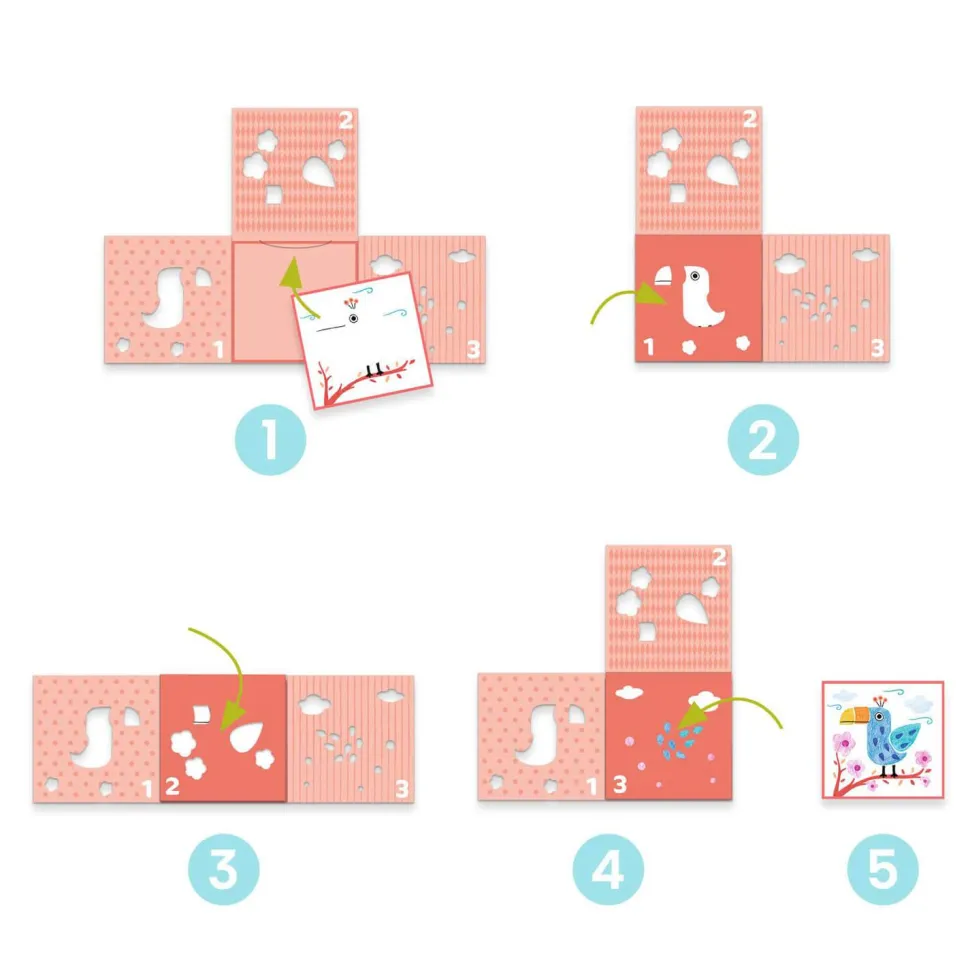 2
1
3
1

2
1
3
2

1
2
3
3

2
1
3
4

5