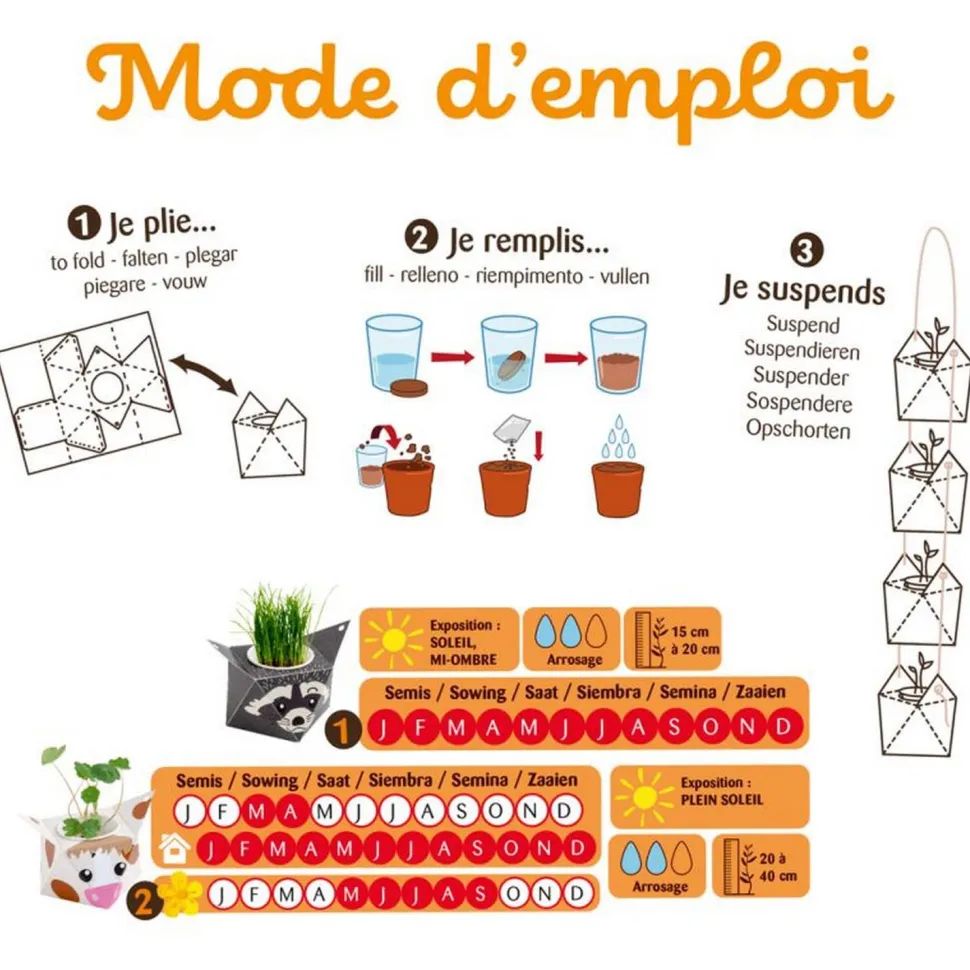 Mode d'emploi

1 Je plie...
to fold - falten - plegar
piegare - vouw

2 Je remplis...
fill - relleno - riempimento - vullen

3
Je suspends
Suspend
Suspendieren
Suspender
Sospendere
Opschorten

Exposition : SOLEIL, MI-OMBRE

Arrosage

15 cm à 20 cm

Semis / Sowing / Saat / Siembra / Semina / Zaaien

1 J F M A M J J A S O N D

Semis / Sowing / Saat / Siembra / Semina / Zaaien

J F M A M J J A S O N D

J F M A M J J A S O N D

2 J F M A M J J A S O N D

Exposition : PLEIN SOLEIL

Arrosage

20 à 40 cm