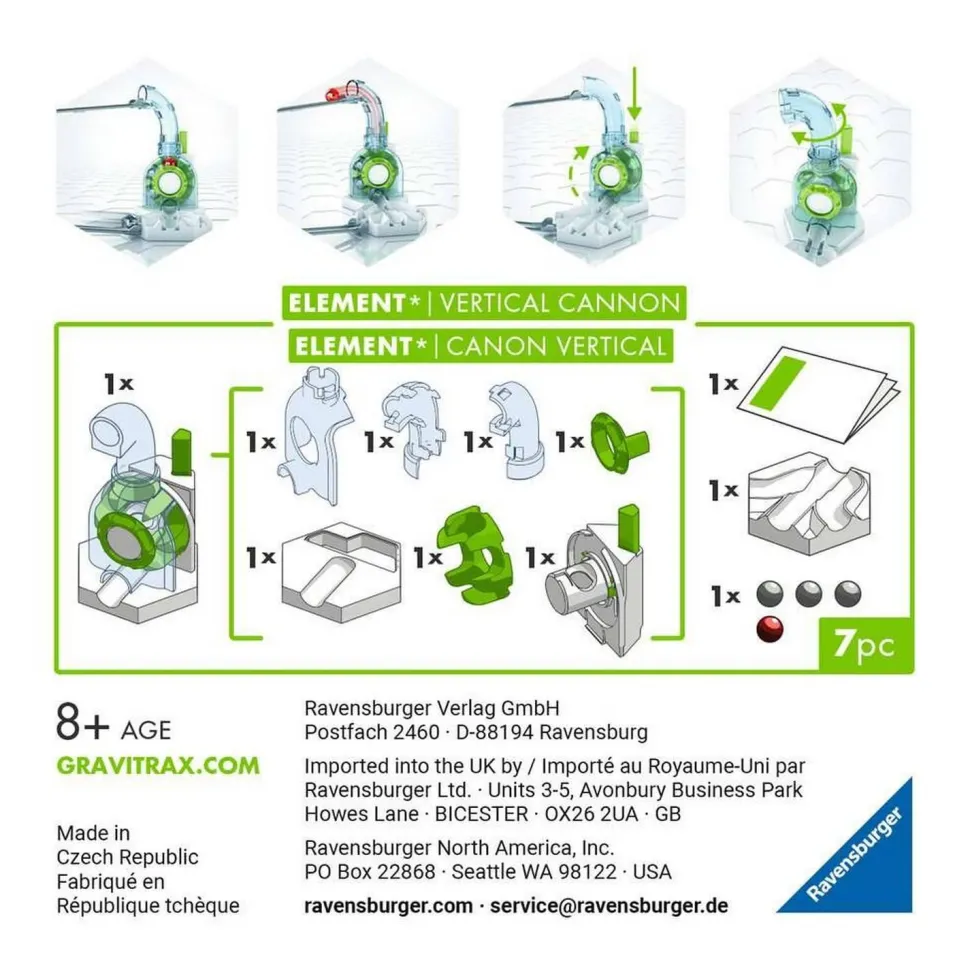 ELEMENT* | VERTICAL CANNON
ELEMENT* | CANON VERTICAL

1x

1x 1x 1x 1x

1x 1x 1x

1x

1x

1x

7pc

8+ AGE
GRAVITRAX.COM

Made in Czech Republic
Fabriqué en République tchèque

Ravensburger Verlag GmbH
Postfach 2460 · D-88194 Ravensburg

Imported into the UK by / Importé au Royaume-Uni par
Ravensburger Ltd. · Units 3-5, Avonbury Business Park
Howes Lane · BICESTER · OX26 2UA · GB

Ravensburger North America, Inc.
PO Box 22868 · Seattle WA 98122 · USA

ravensburger.com · service@ravensburger.de

Ravensburger