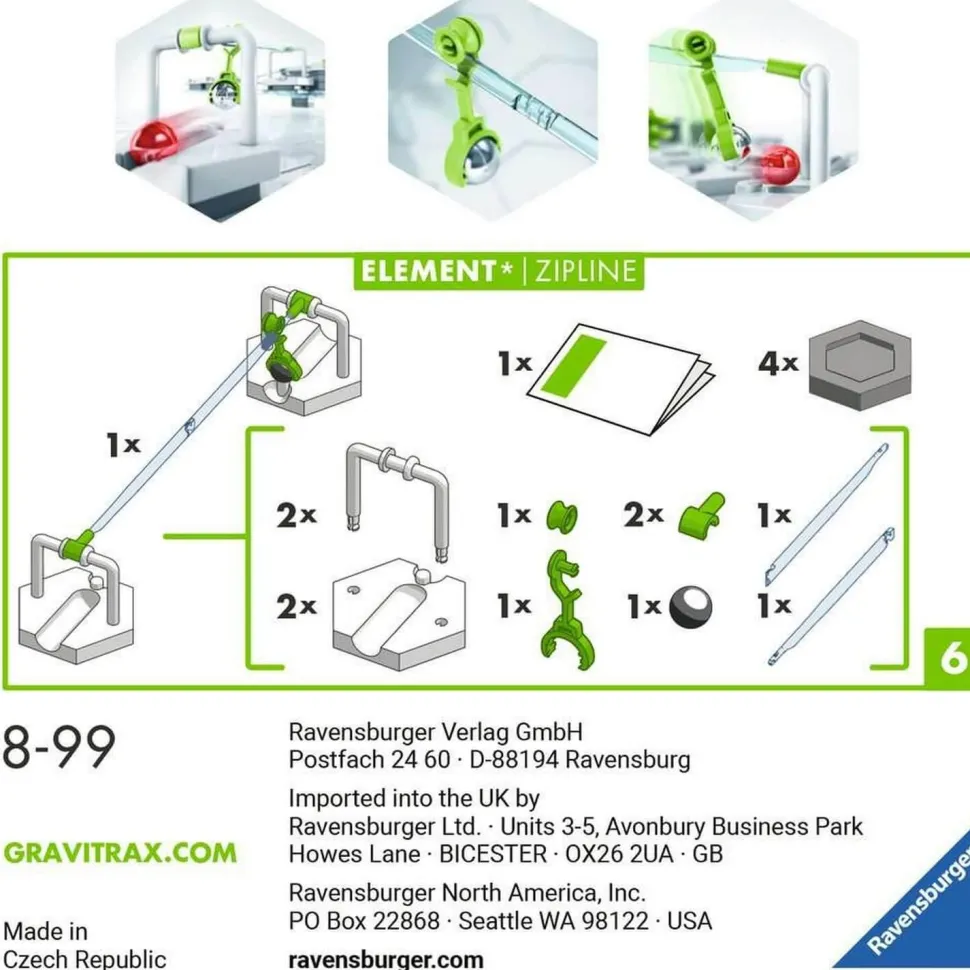 ELEMENT* | ZIPLINE

1x

1x

4x

2x

1x

2x

1x

2x

1x

1x

1x

6

8-99

GRAVITRAX.COM

Made in Czech Republic

Ravensburger Verlag GmbH
Postfach 24 60 · D-88194 Ravensburg

Imported into the UK by
Ravensburger Ltd. · Units 3-5, Avonbury Business Park
Howes Lane · BICESTER · OX26 2UA · GB

Ravensburger North America, Inc.
PO Box 22868 · Seattle WA 98122 · USA

ravensburger.com

Ravensburger