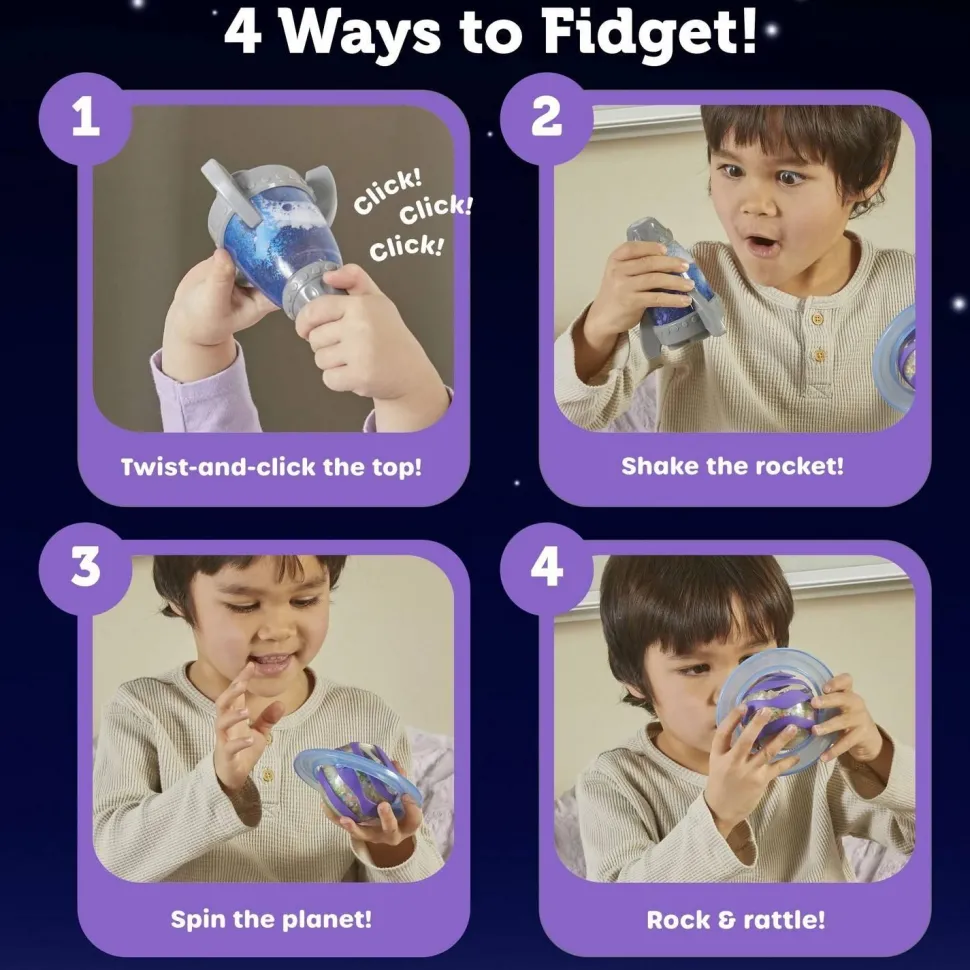 4 Ways to Fidget!

1

Click!
Click!
Click!

Twist-and-click the top!

2

Shake the rocket!

3

Spin the planet!

4

Rock & rattle!