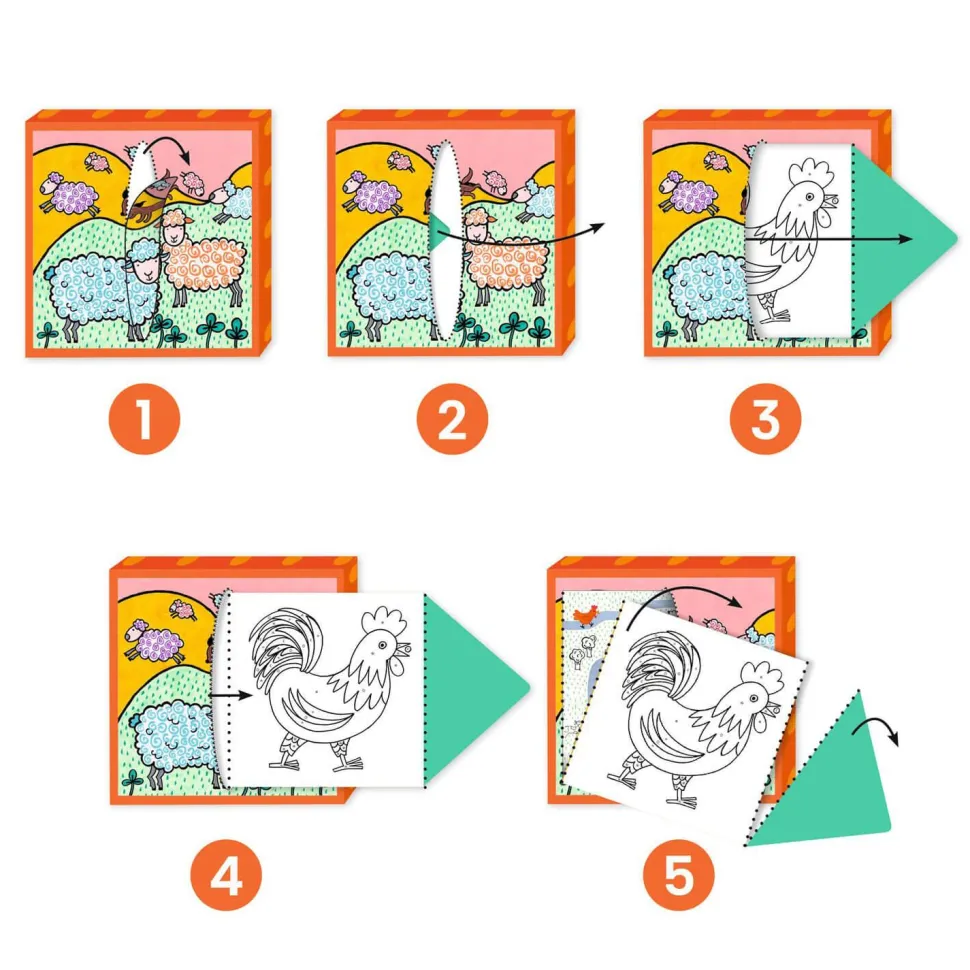 1

2

3

4

5