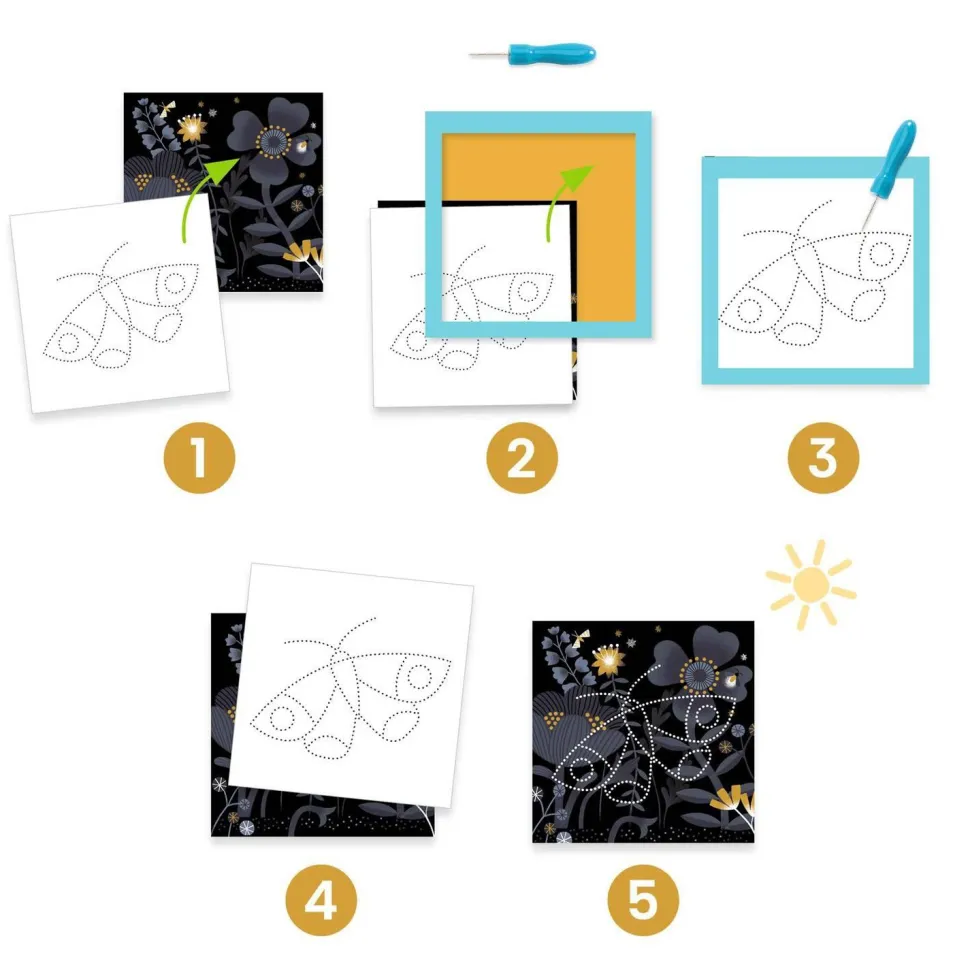 1

2

3

4

5