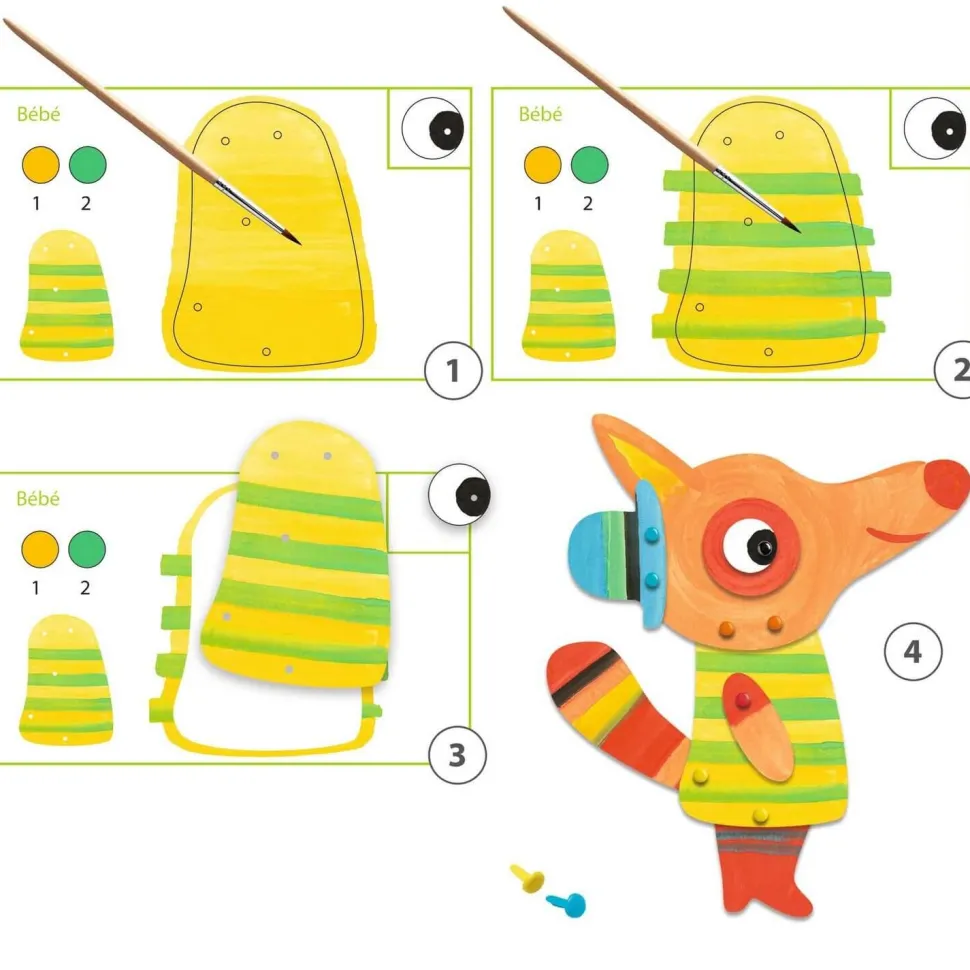 Bébé

1 2

1

Bébé

1 2

2

Bébé

1 2

3

4