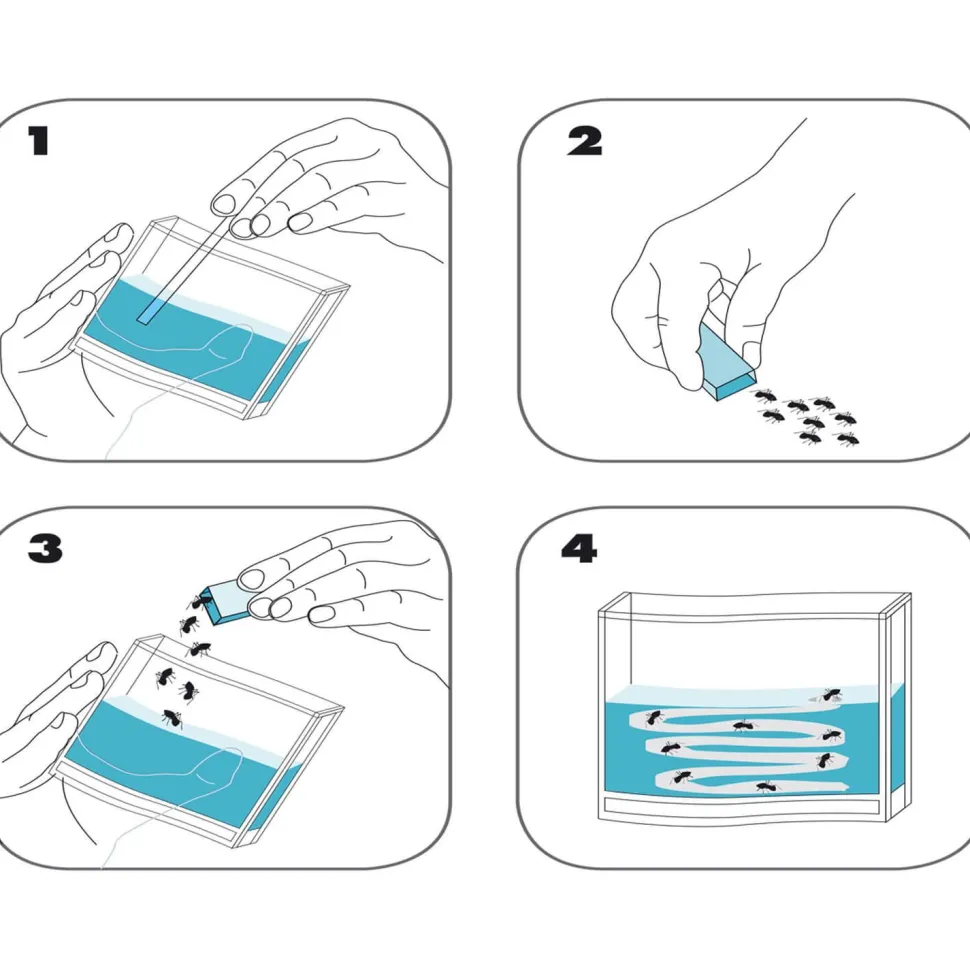 1

2

3

4